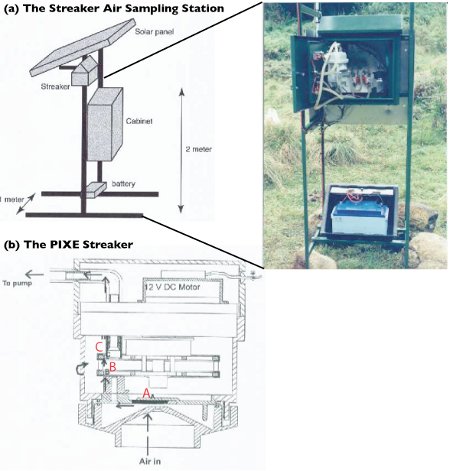 (a) The Streaker Air Sampling Station

Solar panel

Streaker

Cabinet

2 meter

battery

1 meter

(b) The PIXE Streaker

To pump

12 V DC Motor

C

B

A

Air in